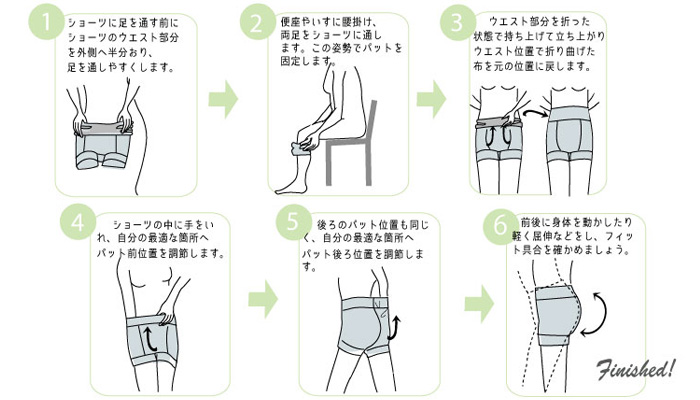 1
ショーツに足を通す前にショーツのウエスト部分を外側へ半分おり、足を通しやすくします。

2
便座やいすに腰掛け、両足をショーツに通します。この姿勢でパットを固定します。

3
ウエスト部分を折った状態で持ち上げて立ち上がりウエスト位置で折り曲げた布を元の位置に戻します。

4
ショーツの中に手をいれ、自分の最適な箇所へパット前位置を調節します。

5
後ろのパット位置も同じく、自分の最適な箇所へパット後ろ位置を調節します。

6
前後に身体を動かしたり軽く屈伸などをし、フィット具合を確かめましょう。

Finished!